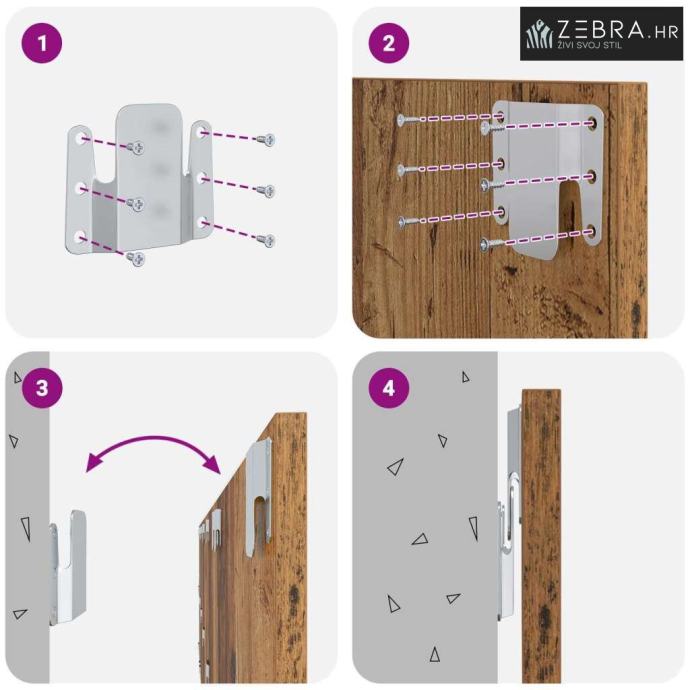 1

2

ZEBRA.HR
ŽIVI SVOJ STIL

3

4