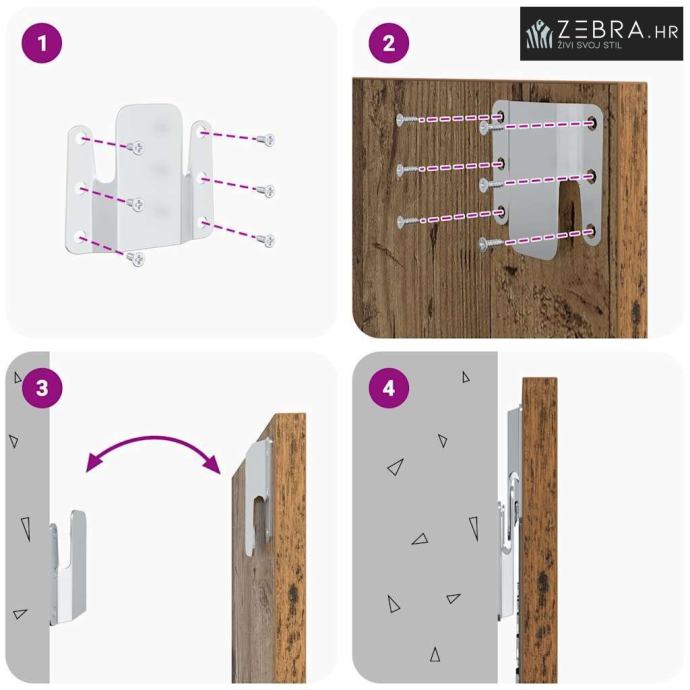 1

2

ZEBRA.HR
ŽIVI SVOJ STIL

3

4