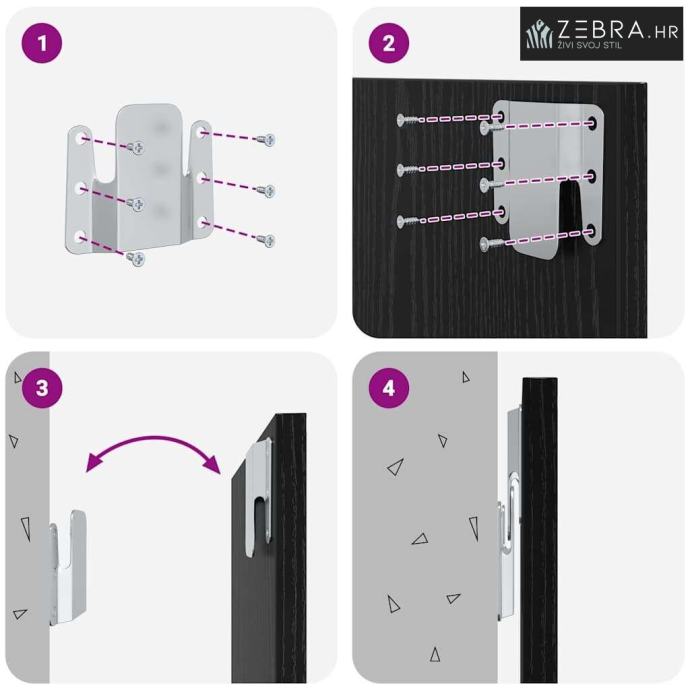 1

2

ZEBRA.HR
ŽIVI SVOJ STIL

3

4