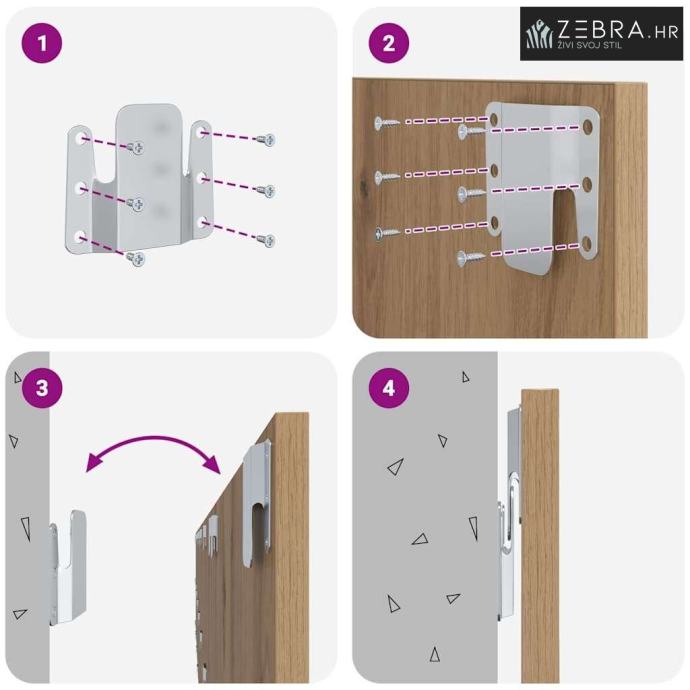 1

2

ZEBRA.HR
ŽIVI SVOJ STIL

3

4