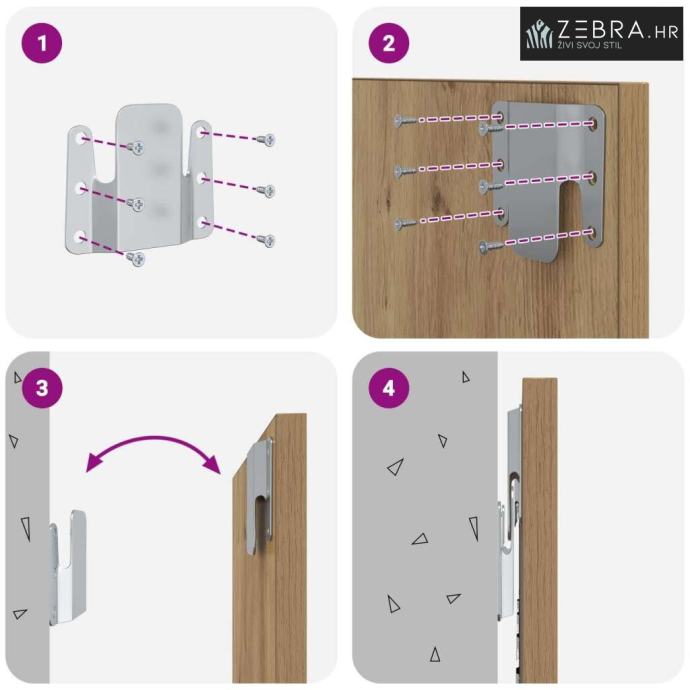 1

2

ZEBRA.HR
ŽIVI SVOJ STIL

3

4