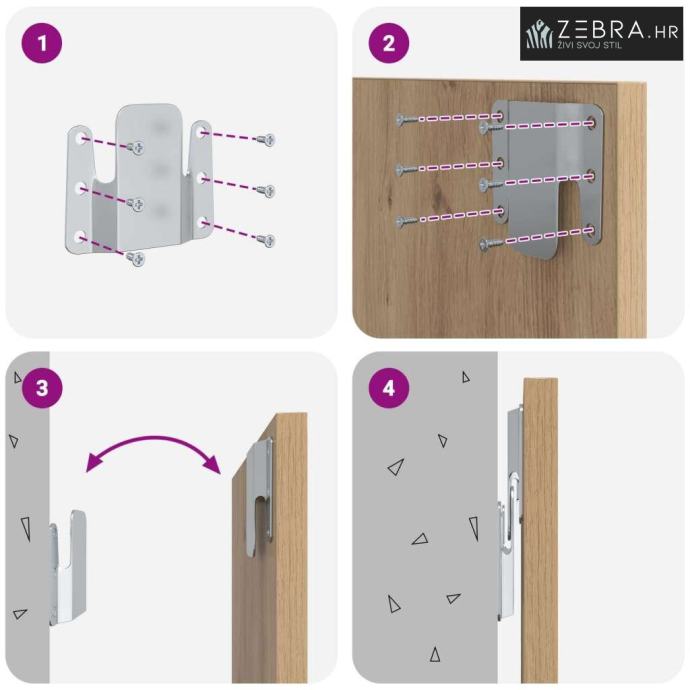 1

2

ZEBRA.HR
ŽIVI SVOJ STIL

3

4