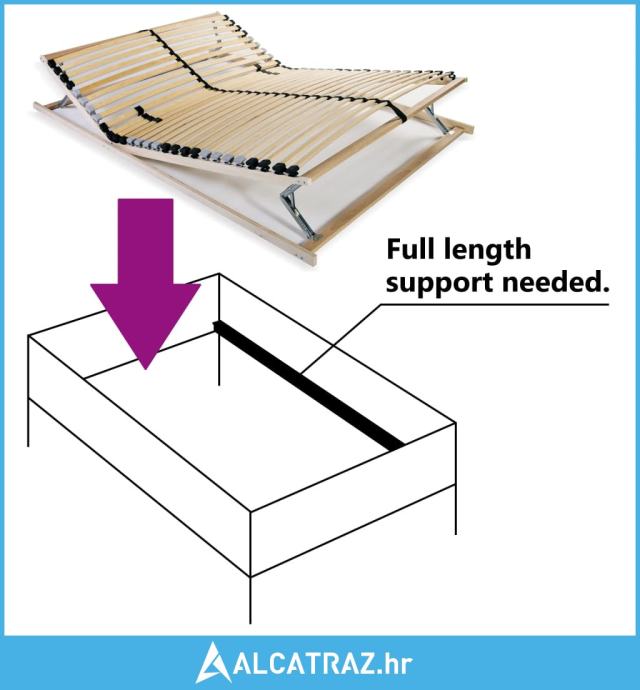 Full length support needed.

ALCATRAZ.hr