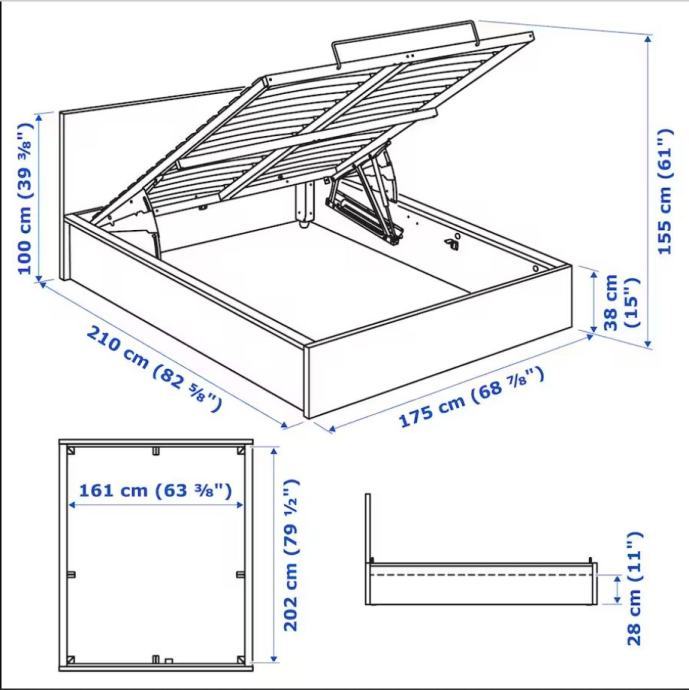 100 cm (39 ⅜")
155 cm (61")
38 cm (15")
210 cm (82 ⅝")
175 cm (68 ⅞")
161 cm (63 ⅜")
202 cm (79 ½")
28 cm (11")