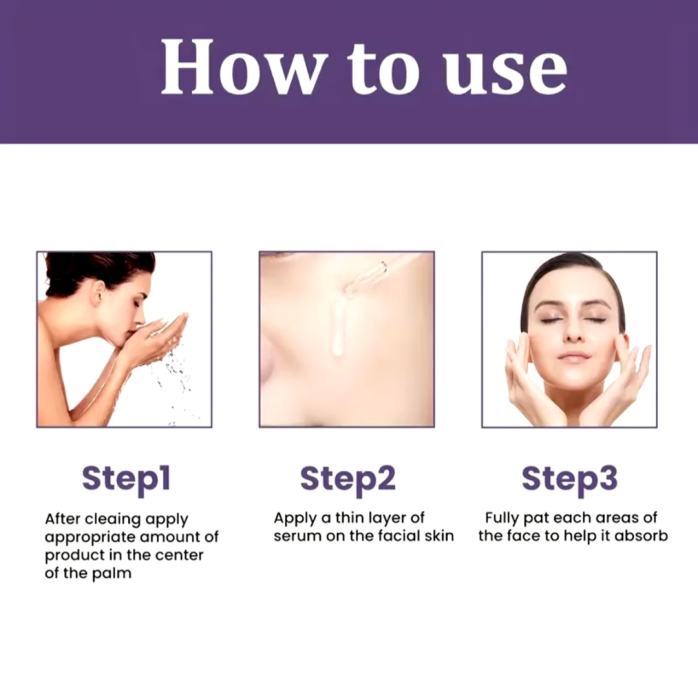 How to use

Step1

After cleaing apply appropriate amount of product in the center of the palm

Step2

Apply a thin layer of serum on the facial skin

Step3

Fully pat each areas of the face to help it absorb