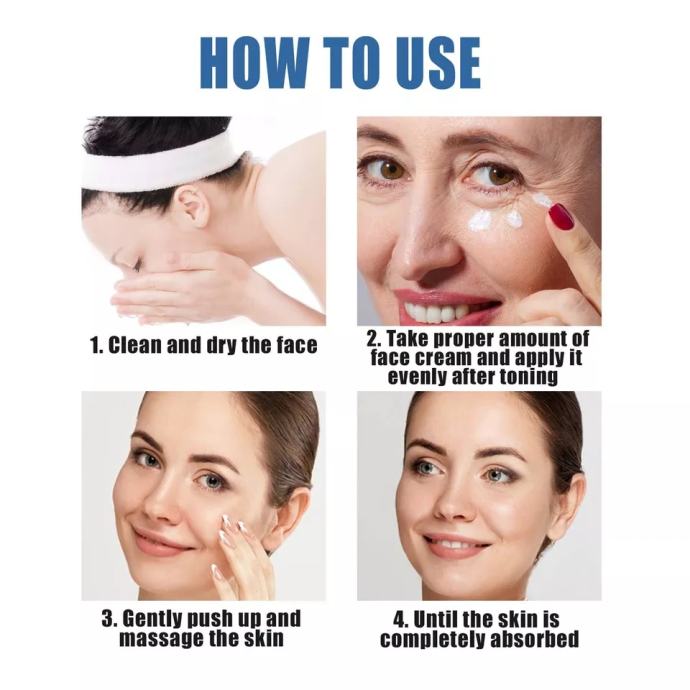 HOW TO USE

1. Clean and dry the face

2. Take proper amount of face cream and apply it evenly after toning

3. Gently push up and massage the skin

4. Until the skin is completely absorbed