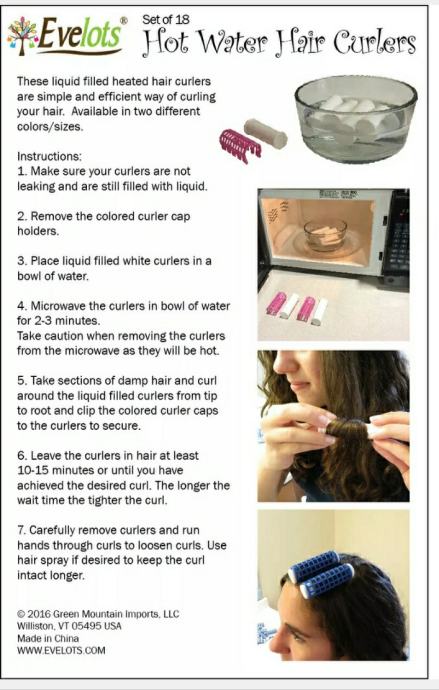 Evelots®

Set of 18
Hot Water Hair Curlers

These liquid filled heated hair curlers are simple and efficient way of curling your hair. Available in two different colors/sizes.

Instructions:
1. Make sure your curlers are not leaking and are still filled with liquid.

2. Remove the colored curler cap holders.

3. Place liquid filled white curlers in a bowl of water.

4. Microwave the curlers in bowl of water for 2-3 minutes.
Take caution when removing the curlers from the microwave as they will be hot.

5. Take sections of damp hair and curl around the liquid filled curlers from tip to root and clip the colored curler caps to the curlers to secure.

6. Leave the curlers in hair at least 10-15 minutes or until you have achieved the desired curl. The longer the wait time the tighter the curl.

7. Carefully remove curlers and run hands through curls to loosen curls. Use hair spray if desired to keep the curl intact longer.

© 2016 Green Mountain Imports, LLC
Williston, VT 05495 USA
Made in China
WWW.EVELOTS.COM