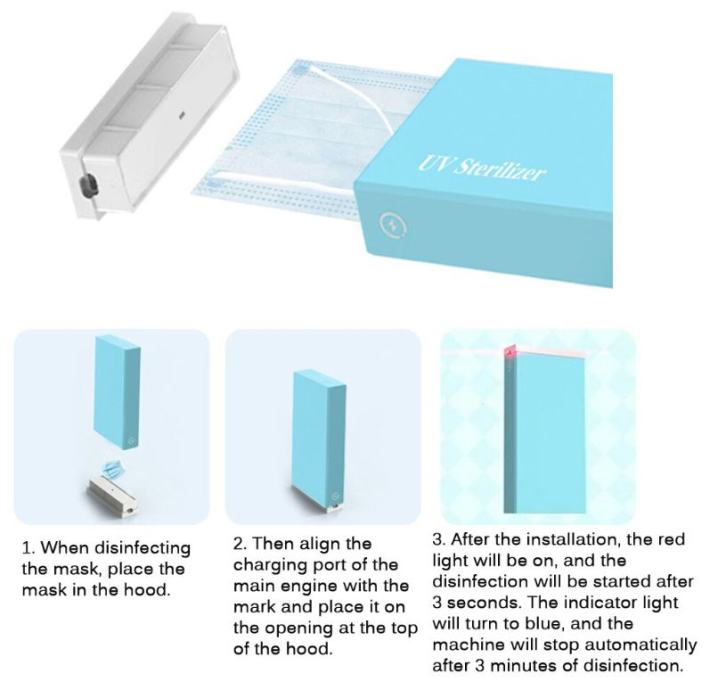 UV Sterilizer

1. When disinfecting the mask, place the mask in the hood.

2. Then align the charging port of the main engine with the mark and place it on the opening at the top of the hood.

3. After the installation, the red light will be on, and the disinfection will be started after 3 seconds. The indicator light will turn to blue, and the machine will stop automatically after 3 minutes of disinfection.