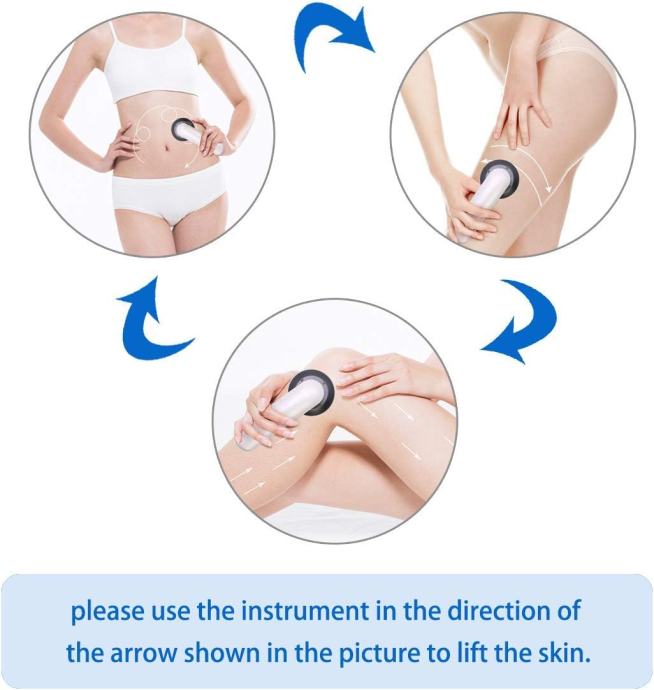 please use the instrument in the direction of the arrow shown in the picture to lift the skin.