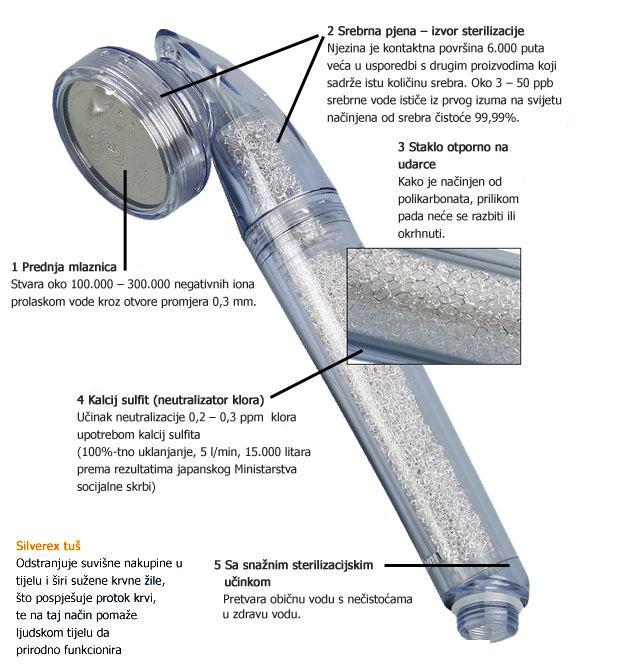 2 Srebrna pjena – izvor sterilizacije
Njezina je kontaktna površina 6.000 puta veća u usporedbi s drugim proizvodima koji sadrže istu količinu srebra. Oko 3 – 50 ppb srebrne vode ističe iz prvog izuma na svijetu načinjena od srebra čistoće 99,99%.

3 Staklo otporno na udarce
Kako je načinjen od polikarbonata, prilikom pada neće se razbiti ili okrhnuti.

1 Prednja mlaznica
Stvara oko 100.000 – 300.000 negativnih iona prolaskom vode kroz otvore promjera 0,3 mm.

4 Kalcij sulfit (neutralizator klora)
Učinak neutralizacije 0,2 – 0,3 ppm klora upotrebom kalcij sulfita
(100%-tno uklanjanje, 5 l/min, 15.000 litara prema rezultatima japanskog Ministarstva socijalne skrbi)

Silverex tuš
Odstranjuje suvišne nakupine u tijelu i širi sužene krvne žile, što pospješuje protok krvi, te na taj način pomaže ljudskom tijelu da prirodno funkcionira

5 Sa snažnim sterilizacijskim učinkom
Pretvara običnu vodu s nečistoćama u zdravu vodu.