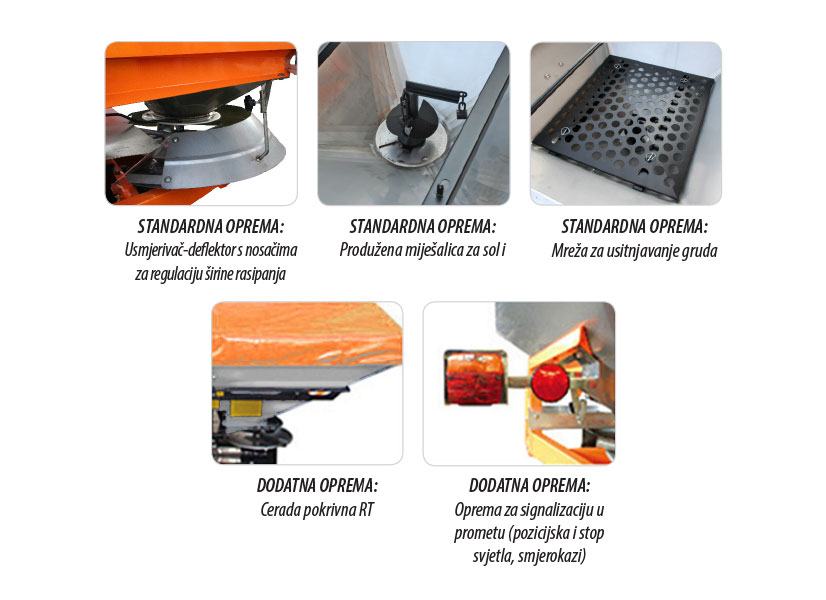 STANDARDNA OPREMA:
Usmjerivač-deflektor s nosačima za regulaciju širine rasipanja

STANDARDNA OPREMA:
Produžena miješalica za sol i

STANDARDNA OPREMA:
Mreža za usitnjavanje gruda

DODATNA OPREMA:
Cerada pokrivna RT

DODATNA OPREMA:
Oprema za signalizaciju u prometu (pozicijska i stop svjetla, smjerokazi)