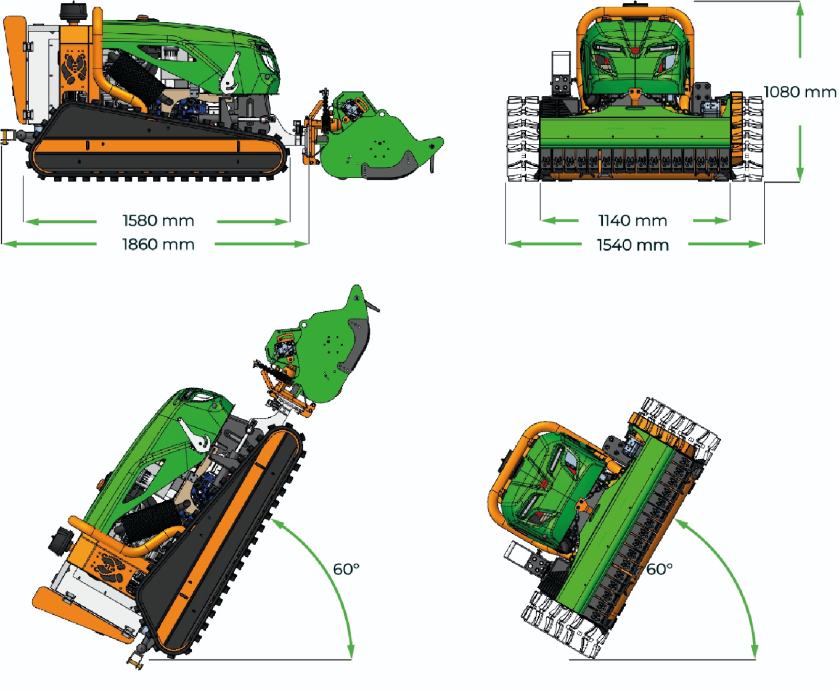 1580 mm
1860 mm
1080 mm
1140 mm
1540 mm
60°
60°