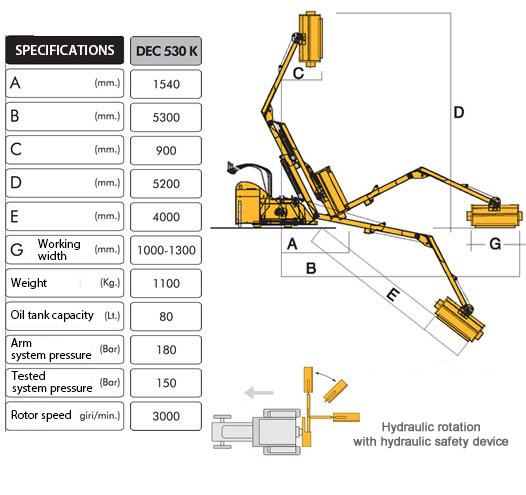 | SPECIFICATIONS | DEC 530 K |
|---|---|
| A (mm.) | 1540 |
| B (mm.) | 5300 |
| C (mm.) | 900 |
| D (mm.) | 5200 |
| E (mm.) | 4000 |
| G Working width (mm.) | 1000-1300 |
| Weight (Kg.) | 1100 |
| Oil tank capacity (Lt.) | 80 |
| Arm system pressure (Bar) | 180 |
| Tested system pressure (Bar) | 150 |
| Rotor speed giri/min.) | 3000 |

C

D

A

B

E

G

Hydraulic rotation with hydraulic safety device