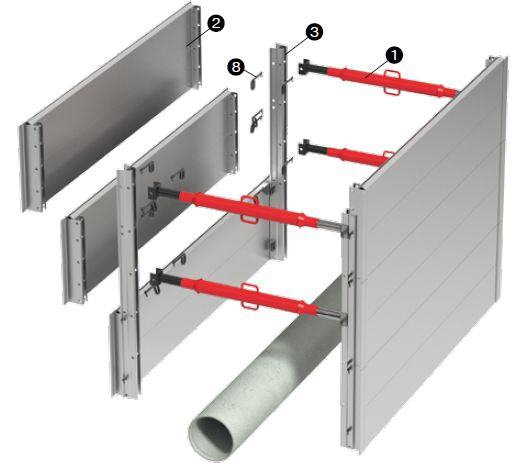 2
3
8
1