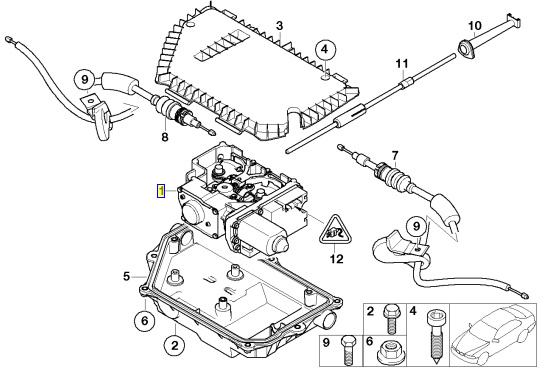 3
10
4
11
9
8
7
1
9
12
5
6
2
2
4
9
6