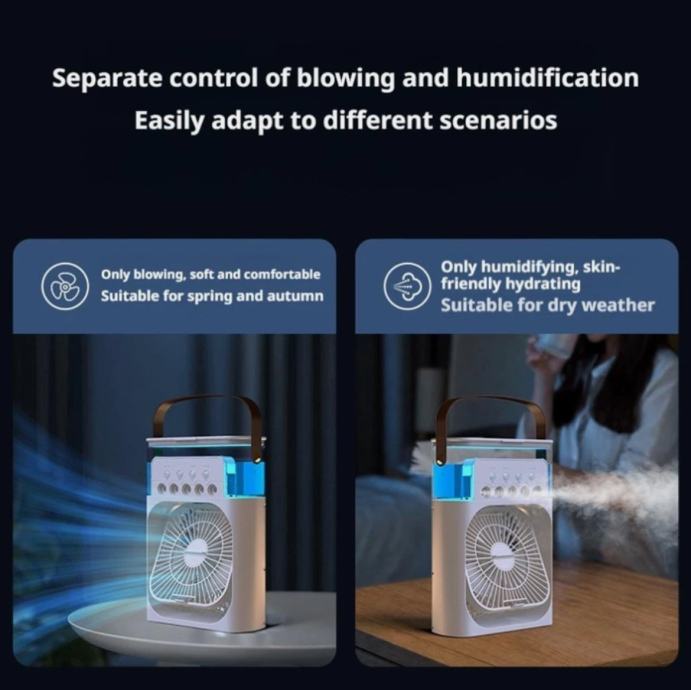 Separate control of blowing and humidification
Easily adapt to different scenarios

Only blowing, soft and comfortable
Suitable for spring and autumn

Only humidifying, skin-friendly hydrating
Suitable for dry weather