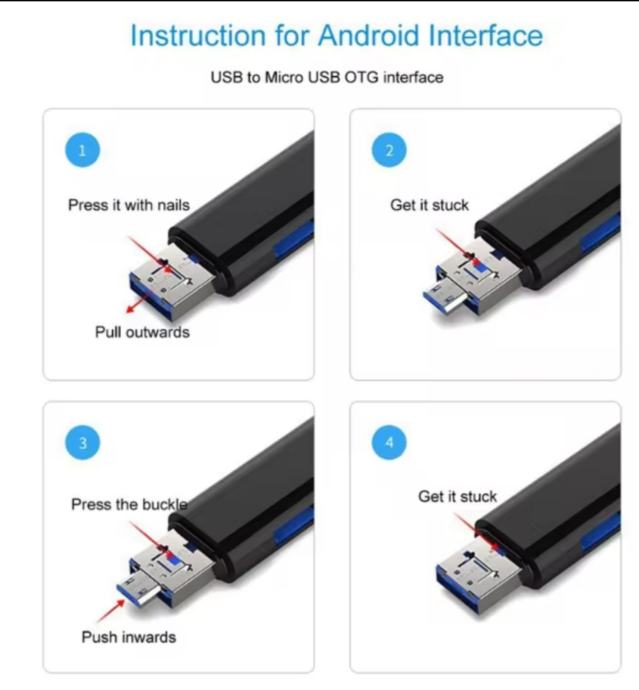 Instruction for Android Interface

USB to Micro USB OTG interface

1

Press it with nails

Pull outwards

2

Get it stuck

3

Press the buckle

Push inwards

4

Get it stuck