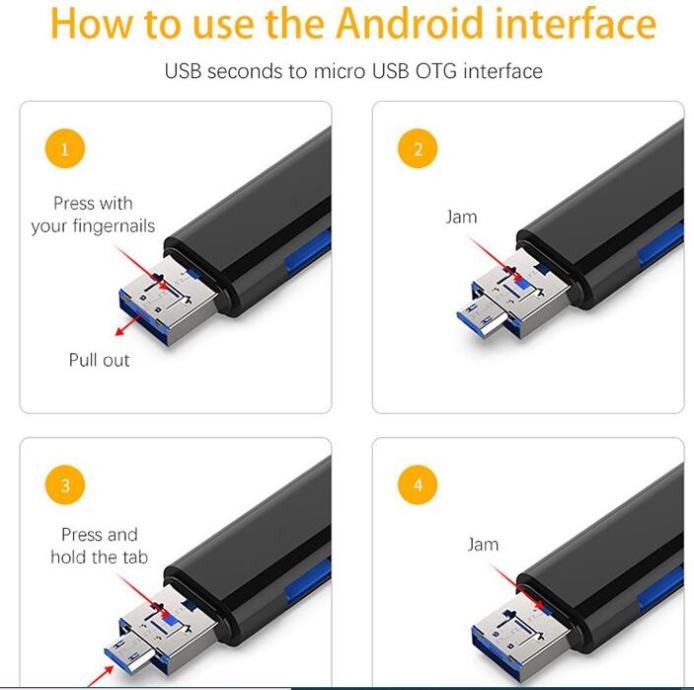 How to use the Android interface

USB seconds to micro USB OTG interface

1

Press with your fingernails

Pull out

2

Jam

3

Press and hold the tab

4

Jam