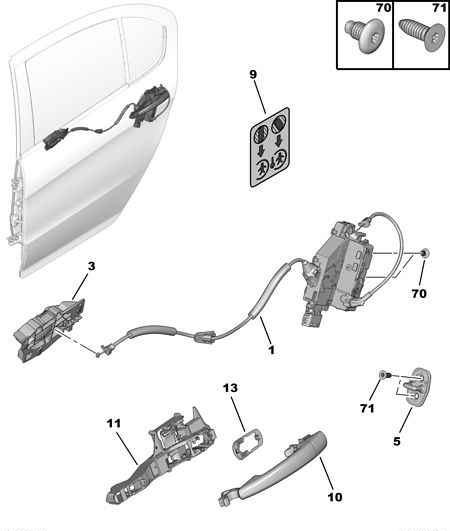 70
71
9
3
70
1
13
71
11
5
10