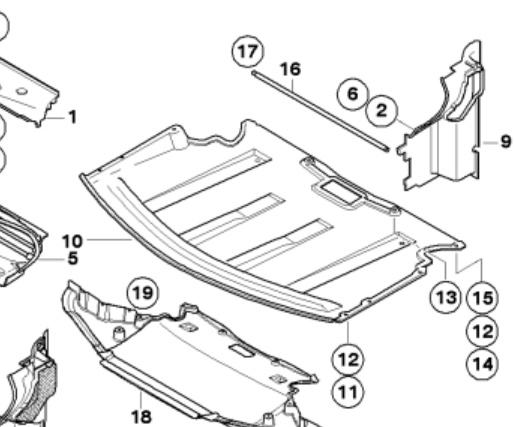 17
16
6
2
1
9
10
5
19
13
15
12
14
12
11
18