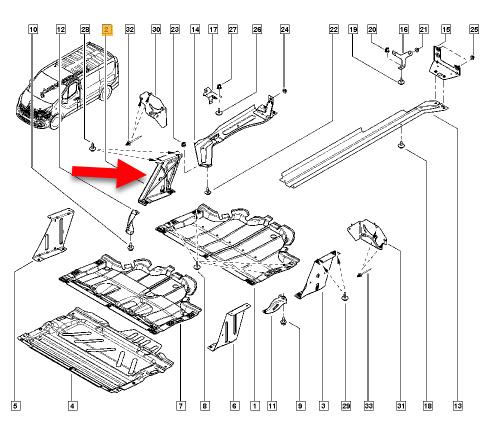 10 12 28 2 32 30 23 14 17 27 26 24 22 19 20 16 21 15 25

5 4 7 8 6 1 11 9 3 29 33 31 18 13