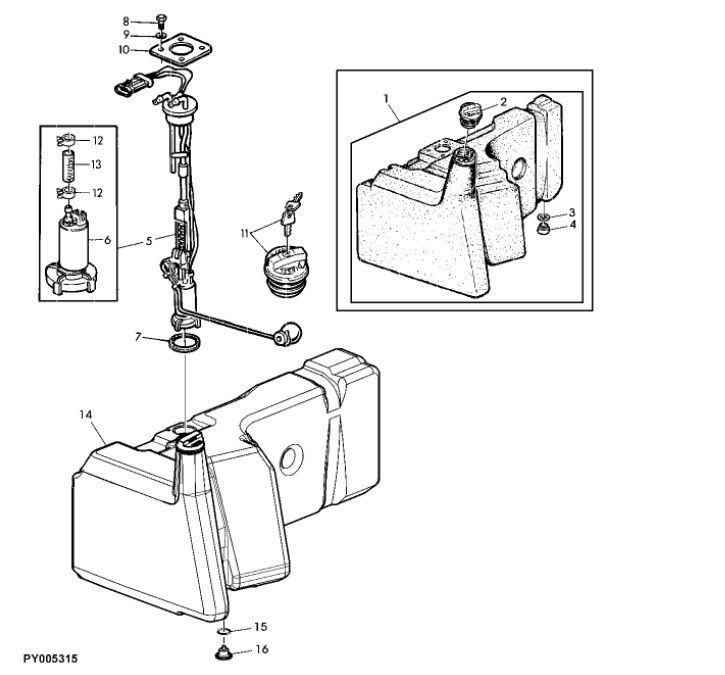 8
9
10
12
13
12
6
5
11
1
2
3
4
7
14
15
16
PY005315