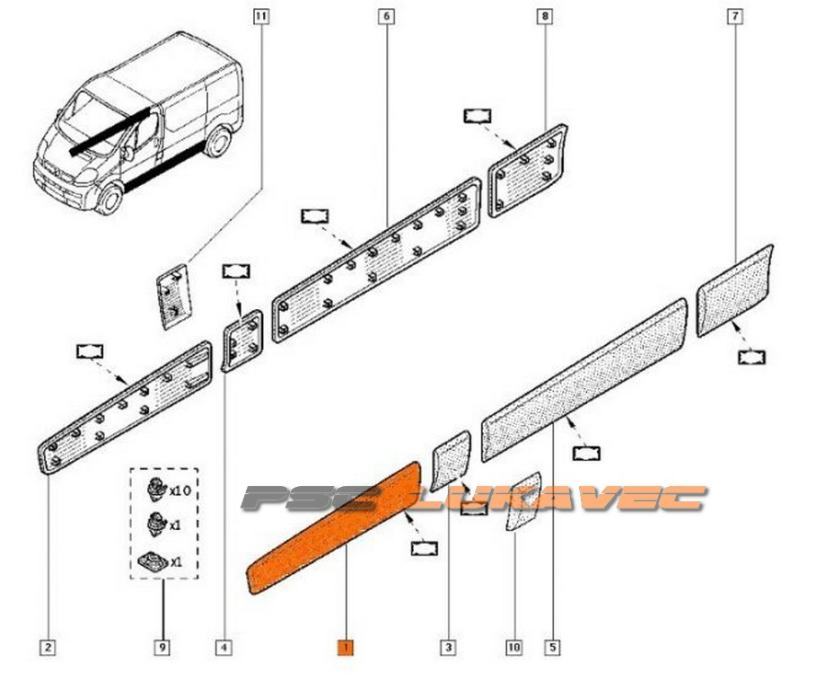 11
6
8
7
x10
x1
x1
PSC LUKAVEC
2
9
4
1
3
10
5