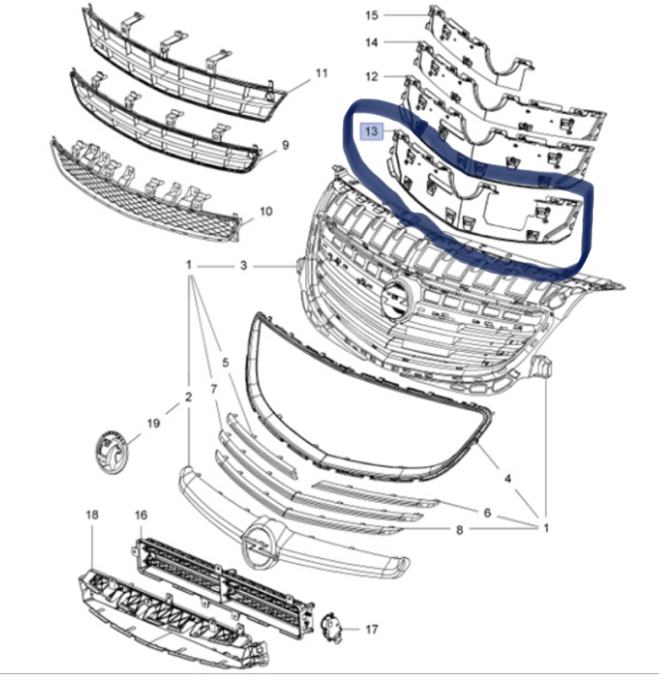 15
14
12
13
11
9
10
1
3
5
7
2
19
4
6
8
1
18
16
17