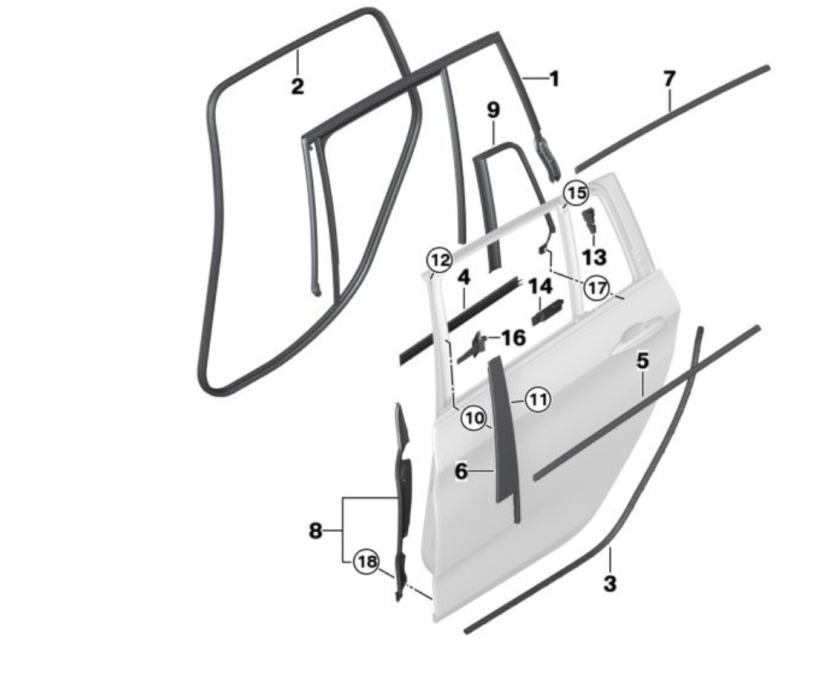 2
1
7
9
15
13
12
4
14
17
16
5
11
10
6
8
18
3