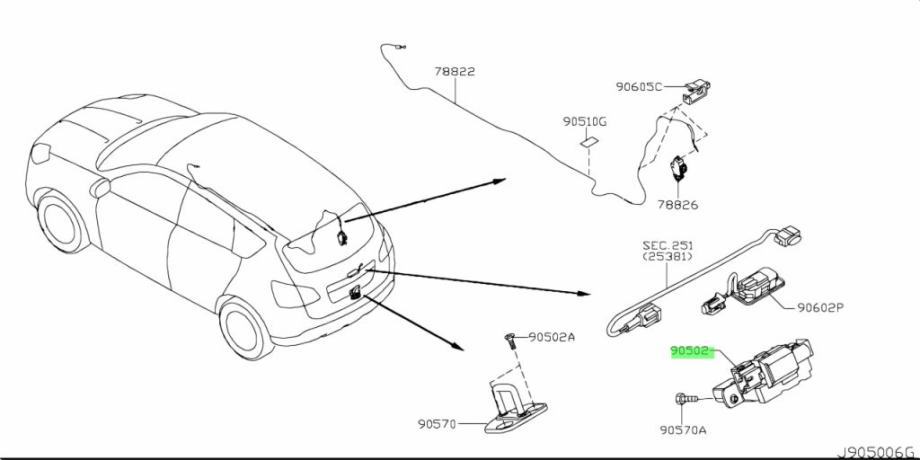 78822
90605C
90510G
78826
SEC.251
(25381)
90602P
90502A
90502
90570
90570A
J905006G