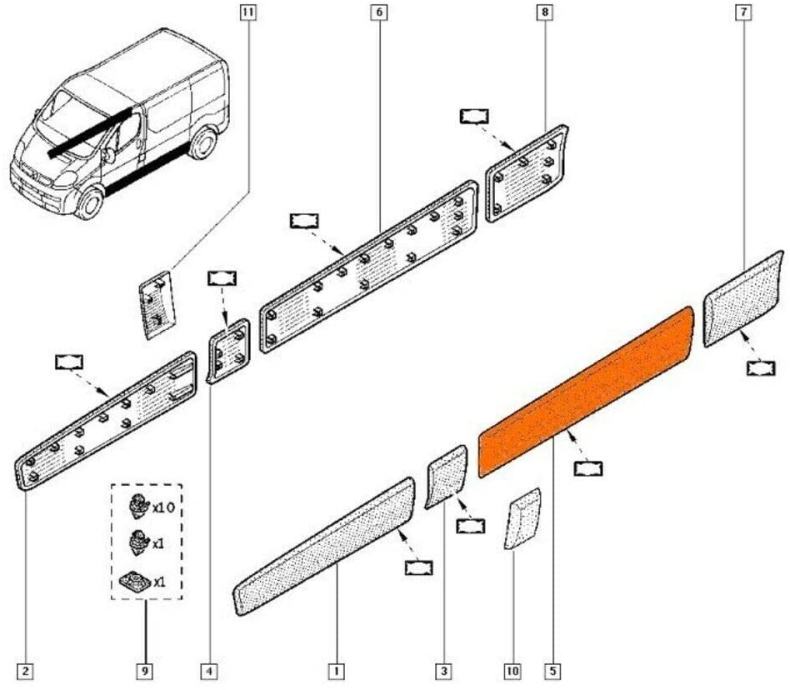 11
6
8
7
x10
x1
x1
2
9
4
1
3
10
5