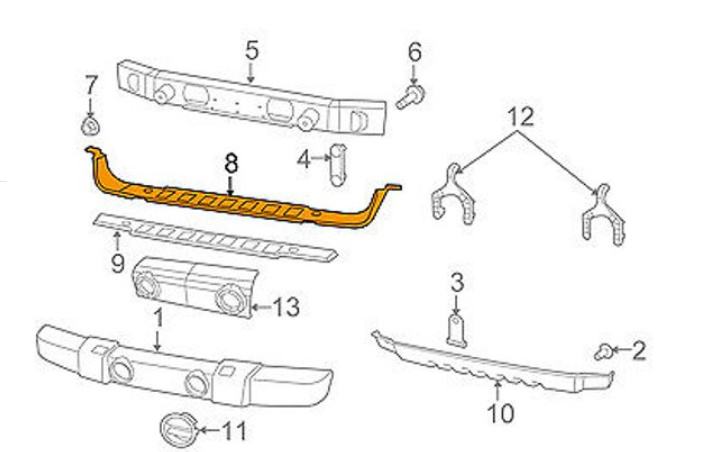 5
6
7
12
8
4
9
13
3
1
2
10
11