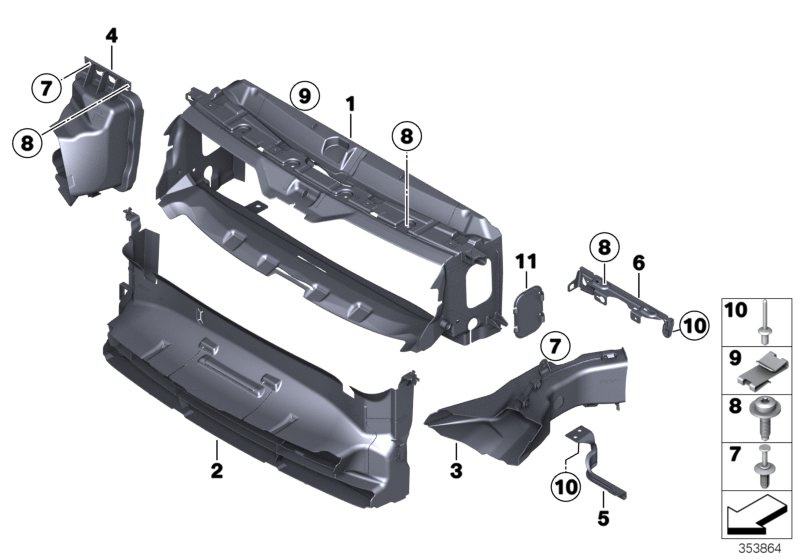 4
7
8
9
1
8
11
8
6
10
7
2
3
10
5
10
9
8
7
353864