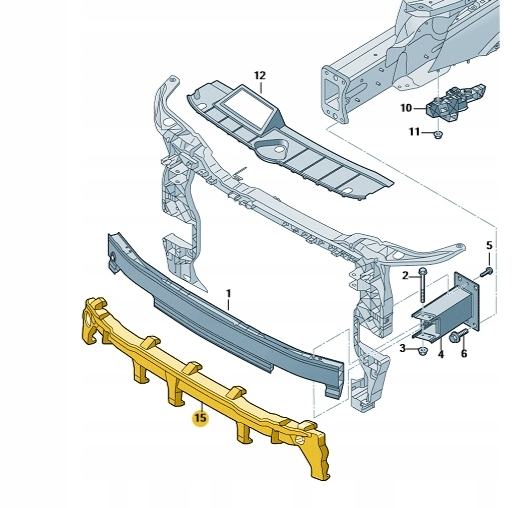 12
10
11
5
2
1
3
4
6
15