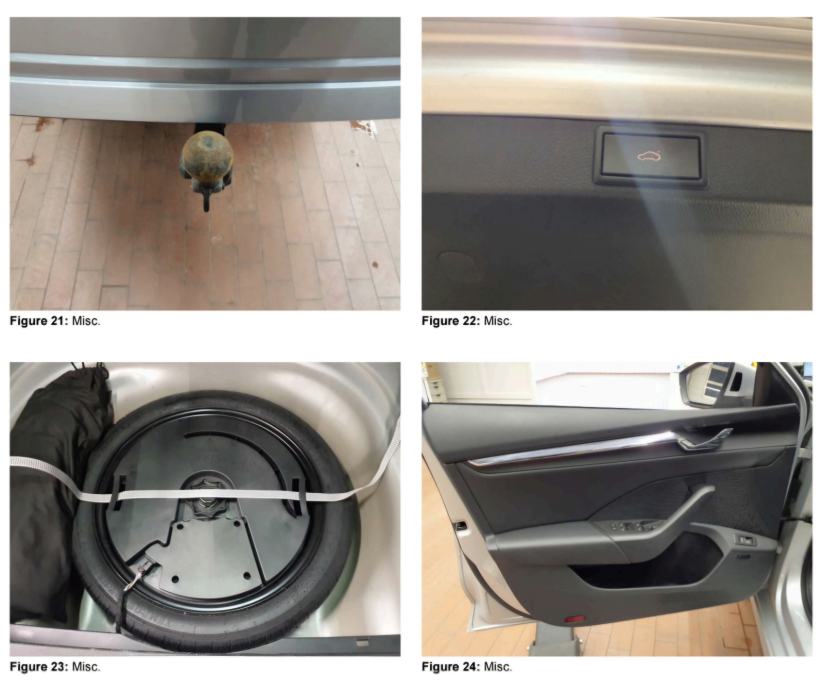 Figure 21: Misc.

Figure 22: Misc.

Figure 23: Misc.

Figure 24: Misc.