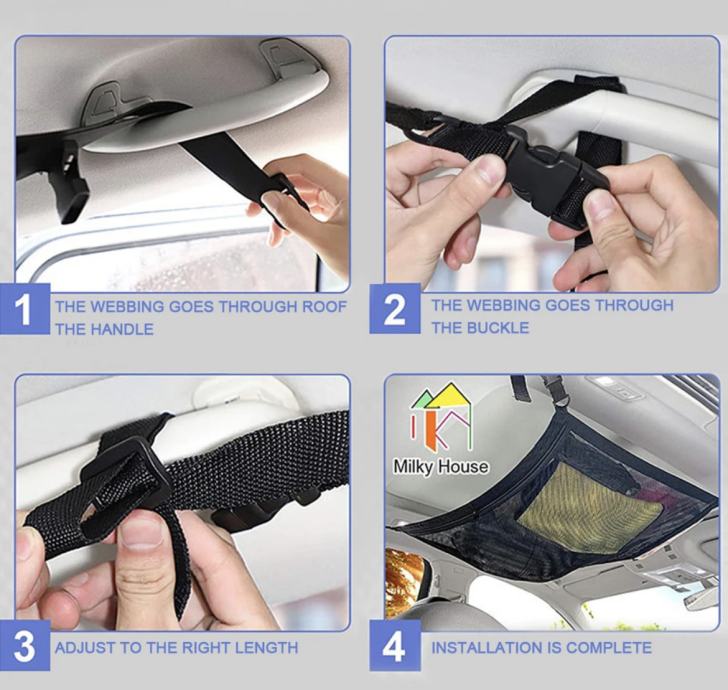 1 THE WEBBING GOES THROUGH ROOF THE HANDLE

2 THE WEBBING GOES THROUGH THE BUCKLE

3 ADJUST TO THE RIGHT LENGTH

Milky House

4 INSTALLATION IS COMPLETE