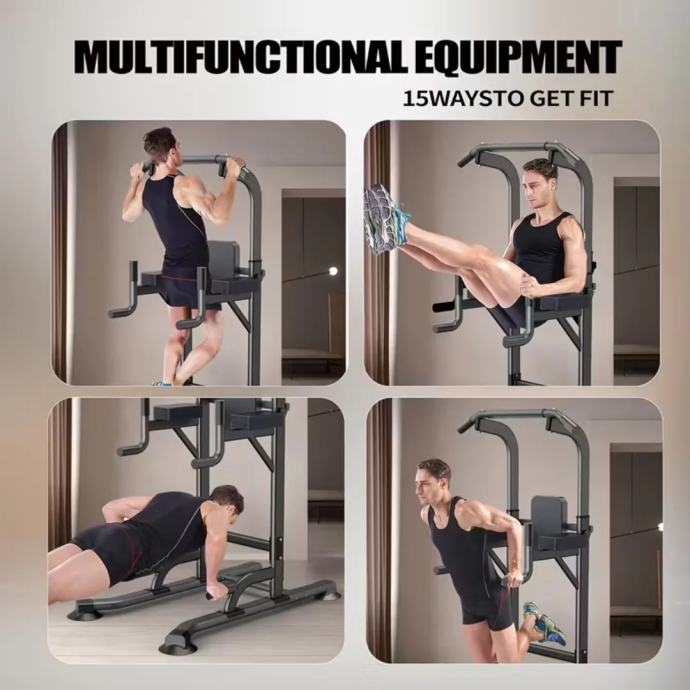 MULTIFUNCTIONAL EQUIPMENT
15WAYSTO GET FIT