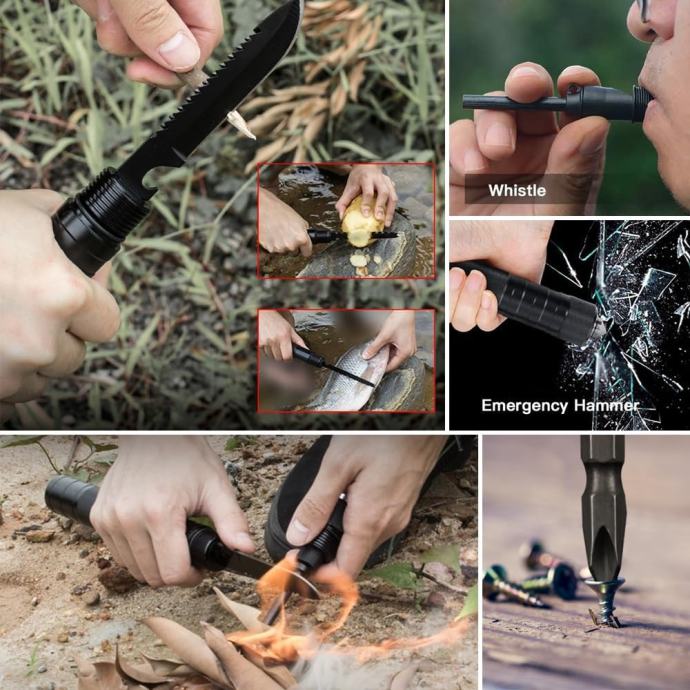 Whistle

Emergency Hammer