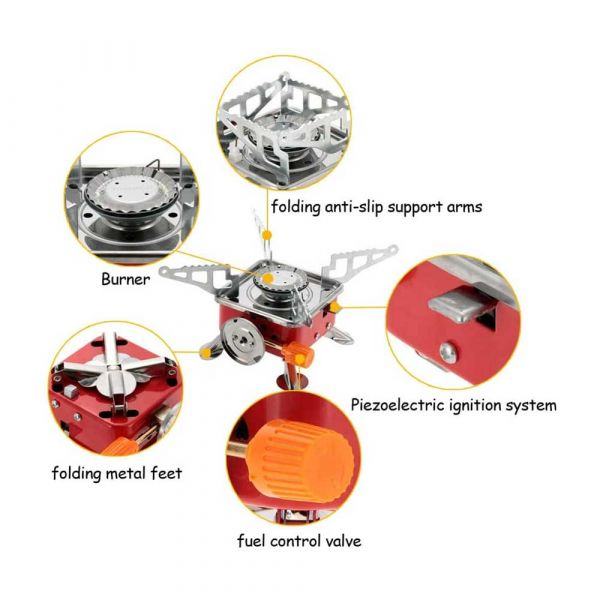 folding anti-slip support arms

Burner

Piezoelectric ignition system

folding metal feet

fuel control valve