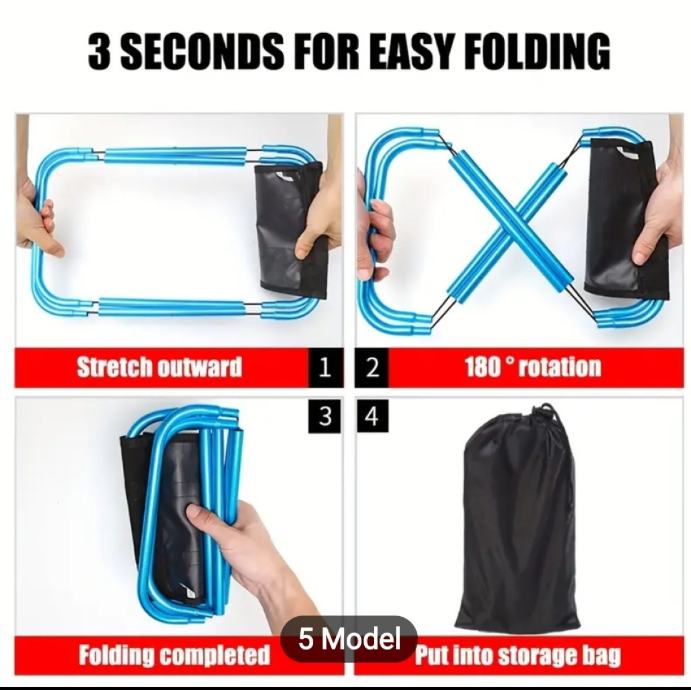 3 SECONDS FOR EASY FOLDING

Stretch outward 1

2 180 ° rotation

3

4

Folding completed

5 Model

Put into storage bag