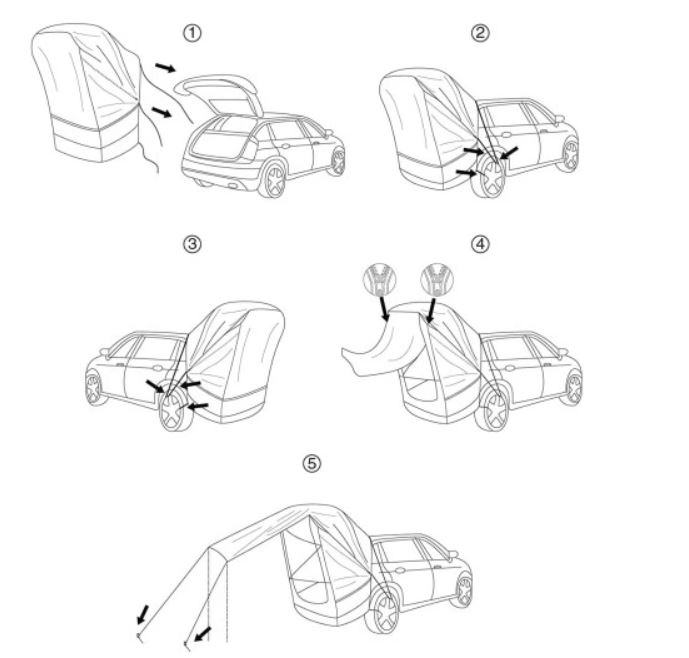 ①

②

③

④

⑤