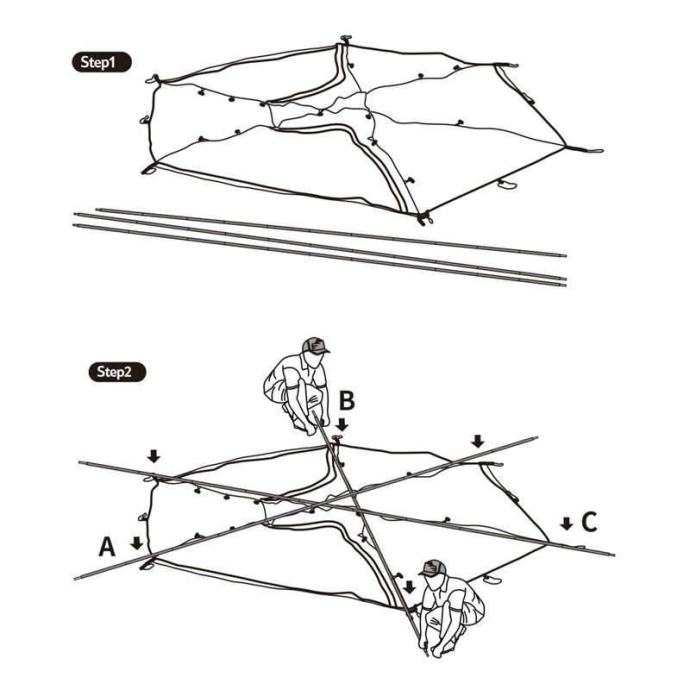 Step1

Step2

B

A

C