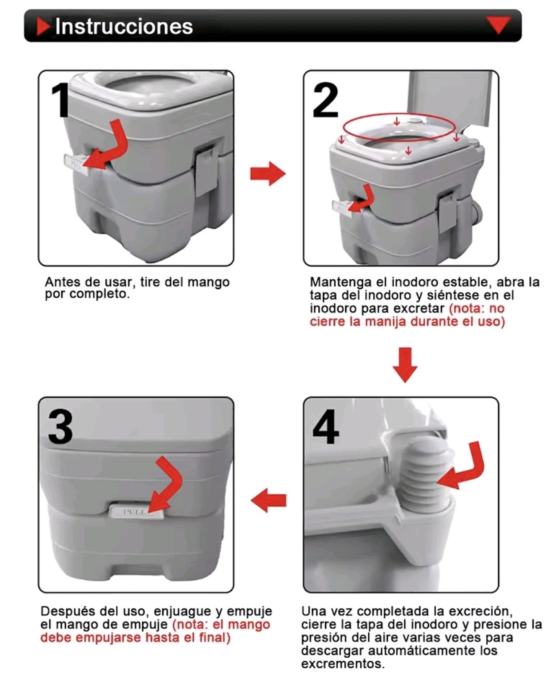 Instrucciones

1

Antes de usar, tire del mango por completo.

2

Mantenga el inodoro estable, abra la tapa del inodoro y siéntese en el inodoro para excretar (nota: no cierre la manija durante el uso)

3

PULL

Después del uso, enjuague y empuje el mango de empuje (nota: el mango debe empujarse hasta el final)

4

Una vez completada la excreción, cierre la tapa del inodoro y presione la presión del aire varias veces para descargar automáticamente los excrementos.