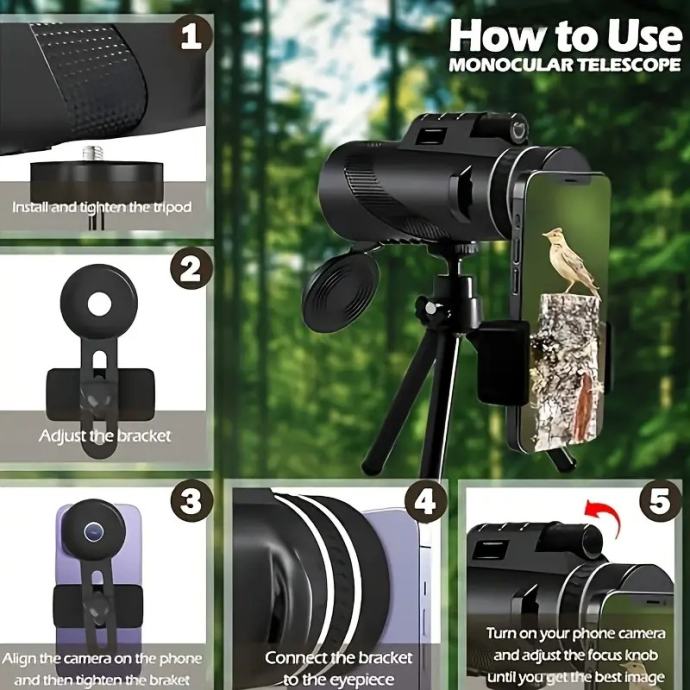 How to Use
MONOCULAR TELESCOPE

1
Install and tighten the tripod

2
Adjust the bracket

3
Align the camera on the phone and then tighten the braket

4
Connect the bracket to the eyepiece

5
Turn on your phone camera and adjust the focus knob until you get the best image