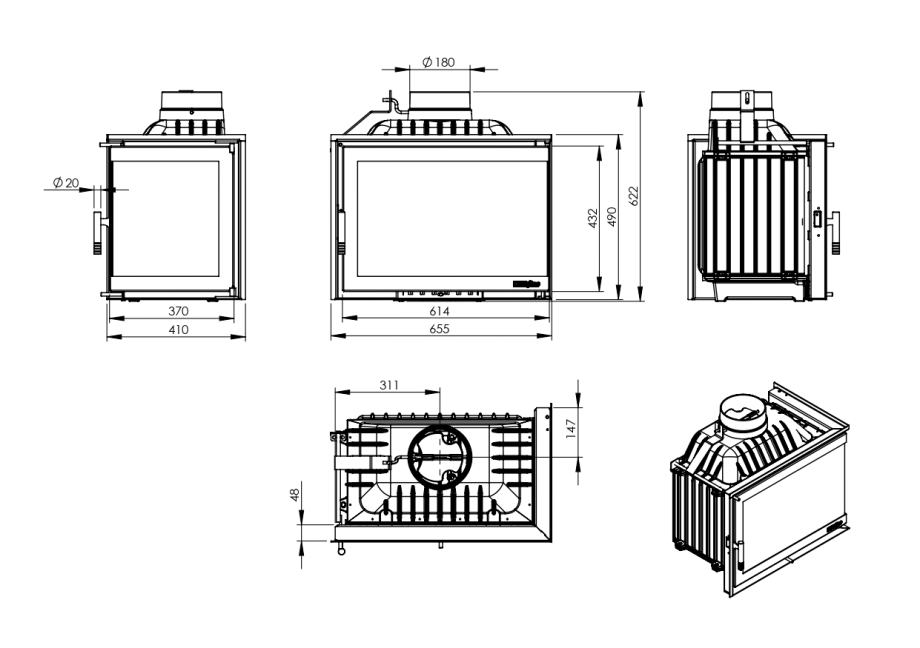 Ø 180

Ø 20

432
490
622

370
410

614
655

311

147

48