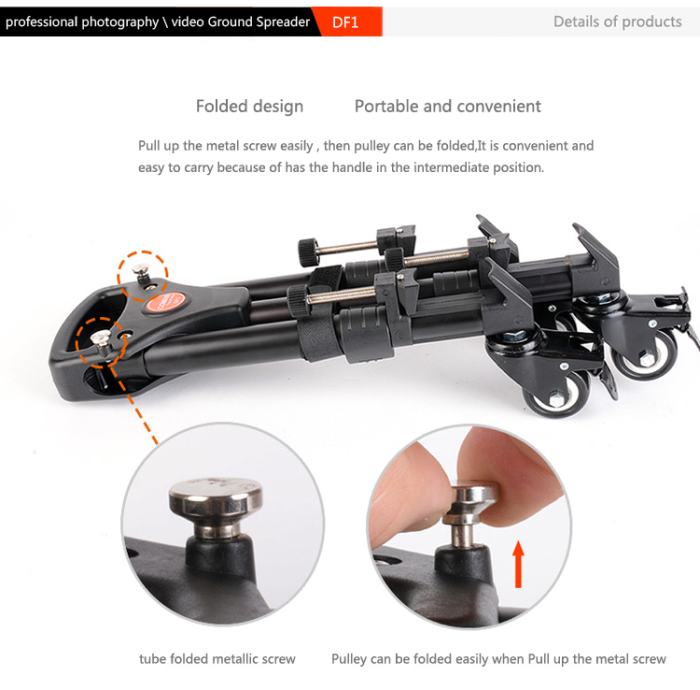 professional photography \ video Ground Spreader DF1 Details of products

Folded design Portable and convenient

Pull up the metal screw easily , then pulley can be folded,It is convenient and easy to carry because of has the handle in the intermediate position.

tube folded metallic screw

Pulley can be folded easily when Pull up the metal screw