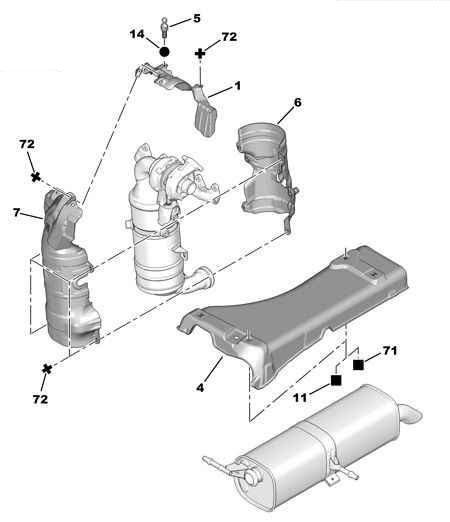 5
14
72
1
6
72
7
72
4
71
11