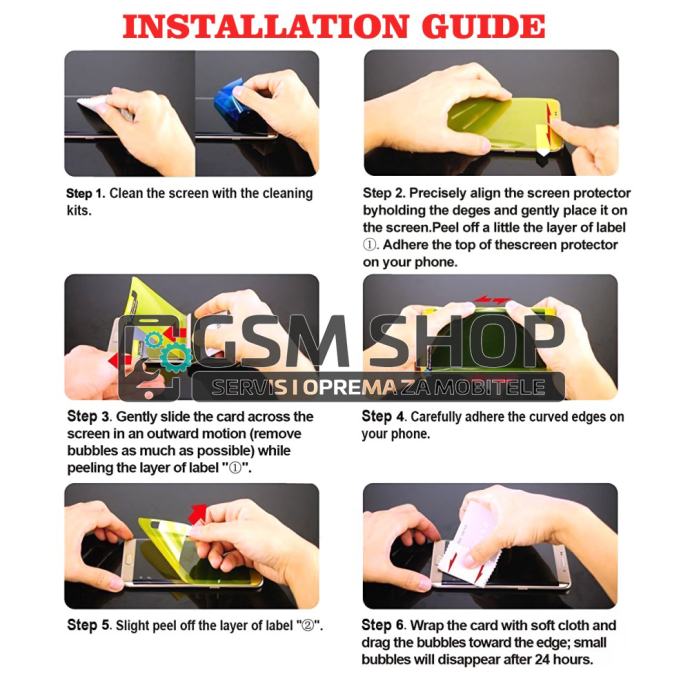 INSTALLATION GUIDE

Step 1. Clean the screen with the cleaning kits.

Step 2. Precisely align the screen protector byholding the deges and gently place it on the screen.Peel off a little the layer of label ①. Adhere the top of thescreen protector on your phone.

GSM SHOP
SERVIS I OPREMA ZA MOBITELE

Step 3. Gently slide the card across the screen in an outward motion (remove bubbles as much as possible) while peeling the layer of label "①".

Step 4. Carefully adhere the curved edges on your phone.

Step 5. Slight peel off the layer of label "②".

Step 6. Wrap the card with soft cloth and drag the bubbles toward the edge; small bubbles will disappear after 24 hours.