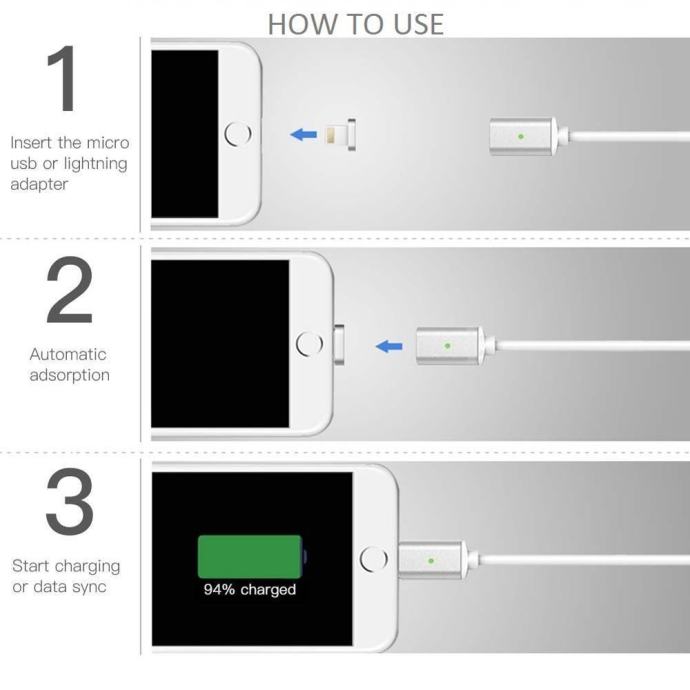 HOW TO USE

1

Insert the micro usb or lightning adapter

2

Automatic adsorption

3

Start charging or data sync

94% charged