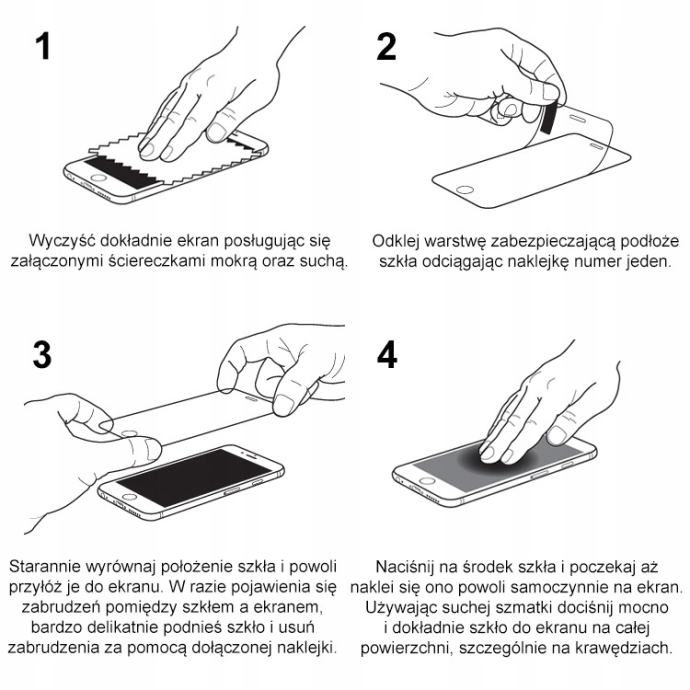 1

Wyczyść dokładnie ekran posługując się załączonymi ściereczkami mokrą oraz suchą.

2

Odklej warstwę zabezpieczającą podłoże szkła odciągając naklejkę numer jeden.

3

Starannie wyrównaj położenie szkła i powoli przyłóż je do ekranu. W razie pojawienia się zabrudzeń pomiędzy szkłem a ekranem, bardzo delikatnie podnieś szkło i usuń zabrudzenia za pomocą dołączonej naklejki.

4

Naciśnij na środek szkła i poczekaj aż naklei się ono powoli samoczynnie na ekran. Używając suchej szmatki dociśnij mocno i dokładnie szkło do ekranu na całej powierzchni, szczególnie na krawędziach.